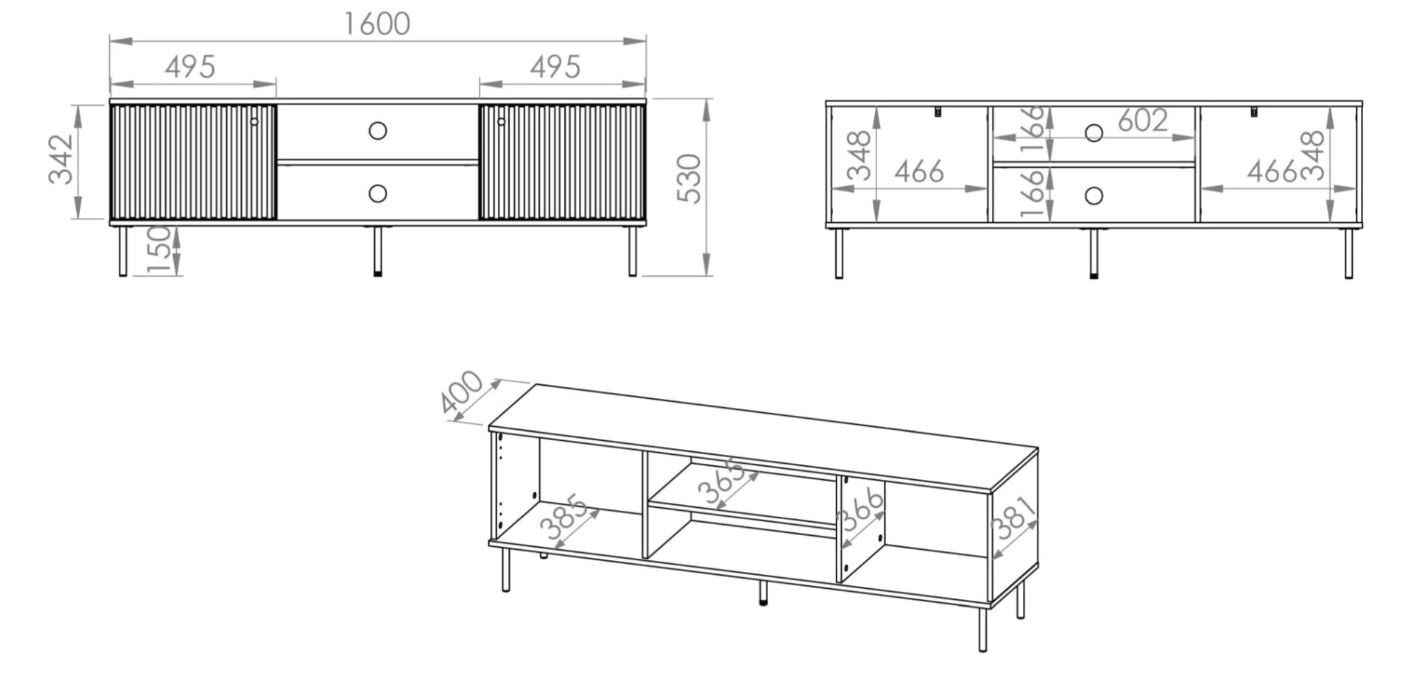 1600
495
495
342
150
530

348
466
166
602
166
466
348

400
385
365
366
381