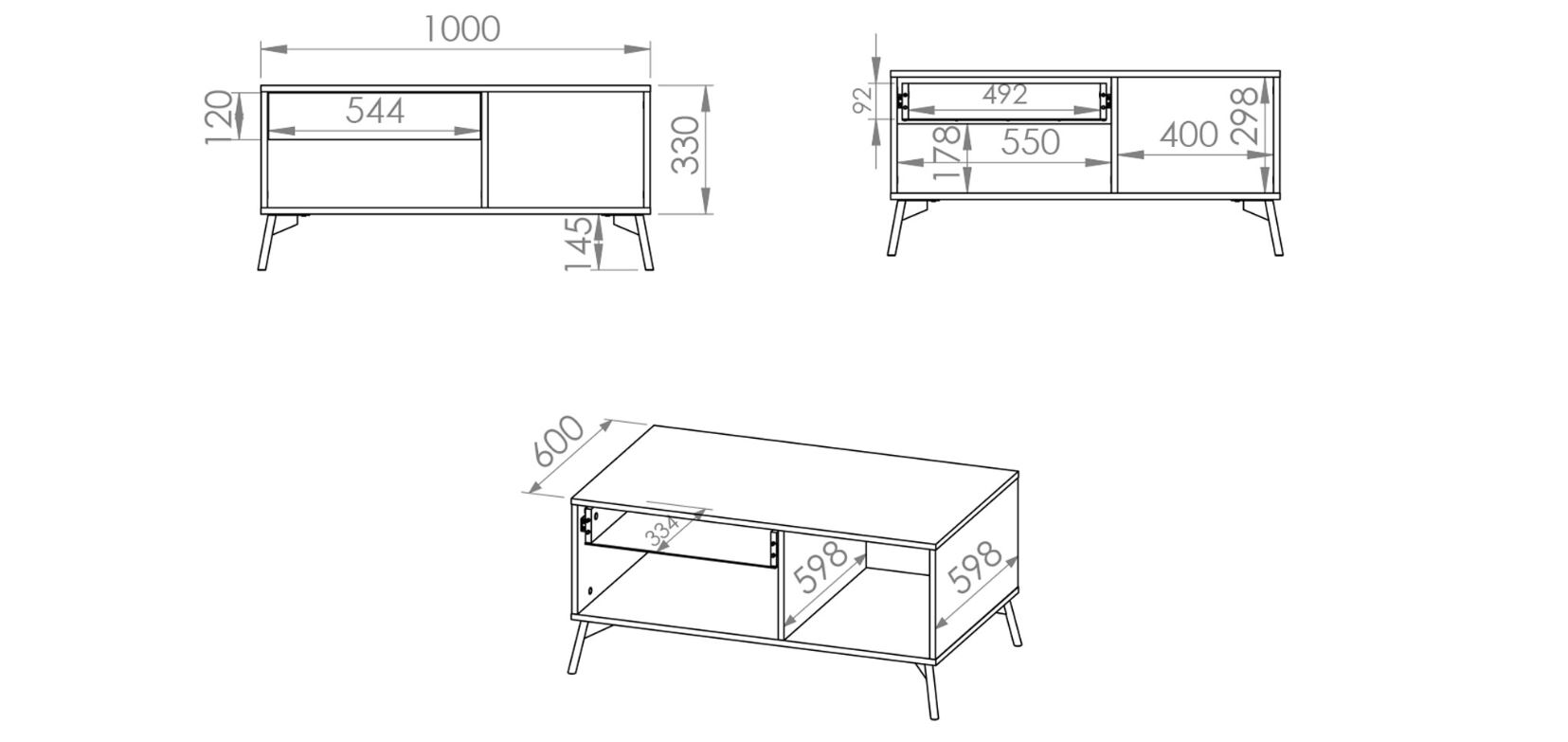 1000
120
544
330
145
92
492
178
550
400
298
600
334
598
598