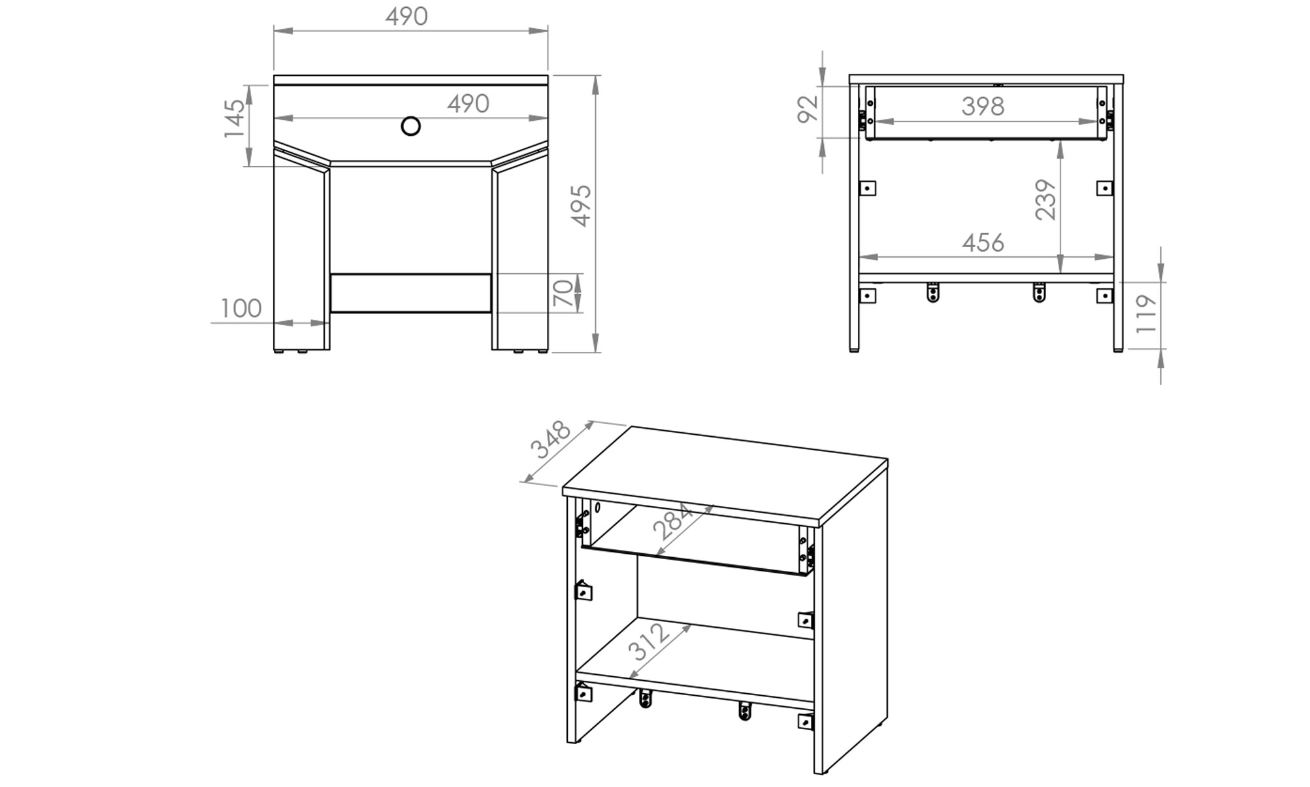 490
145
490
495
100
70
92
398
239
456
119
348
284
312