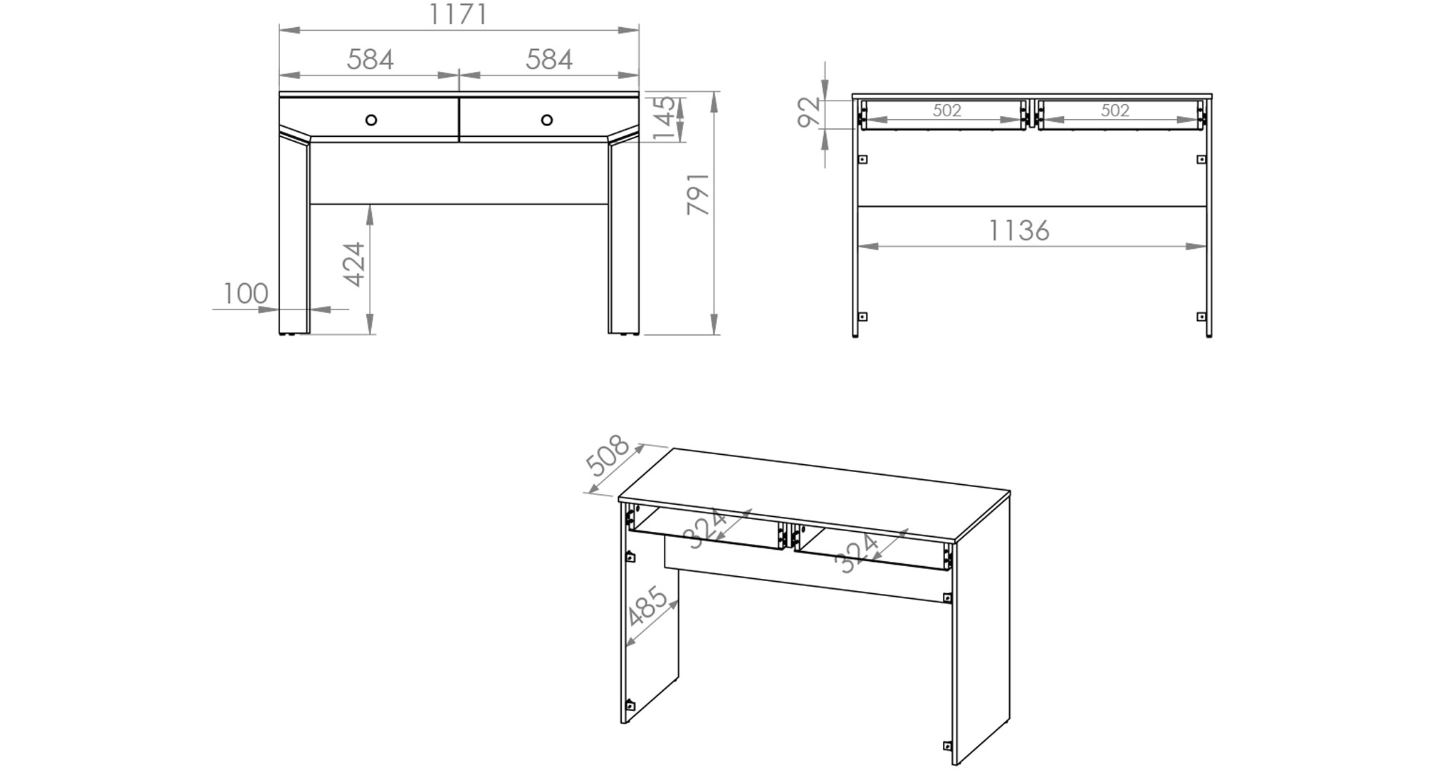 1171
584
584
145
791
424
100
92
502
502
1136
508
324
324
485